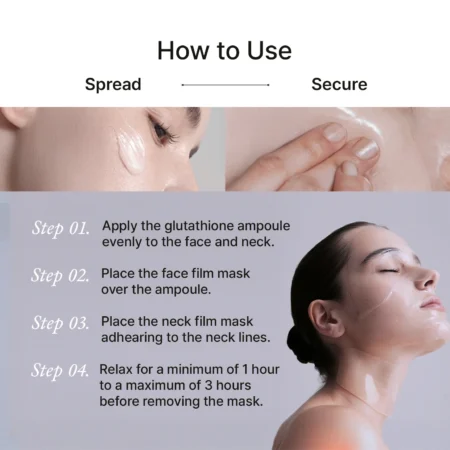 How to Use

Spread

Secure

Step 01. Apply the glutathione ampoule evenly to the face and neck.

Step 02. Place the face film mask over the ampoule.

Step 03. Place the neck film mask adhearing to the neck lines.

Step 04. Relax for a minimum of 1 hour to a maximum of 3 hours before removing the mask.